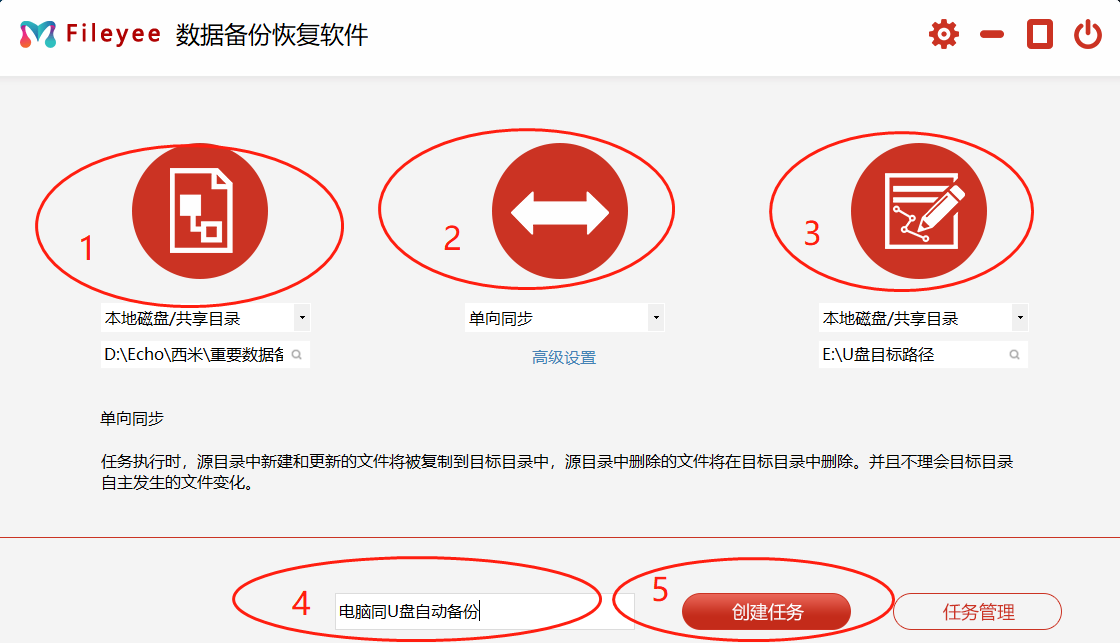 Fileyee 数据备份恢复软件

1

2

3

本地磁盘/共享目录

D:\Echo\西米\重要数据备

单向同步

高级设置

本地磁盘/共享目录

E:\U盘目标路径

单向同步

任务执行时，源目录中新建和更新的文件将被复制到目标目录中，源目录中删除的文件将在目标目录中删除。并且不理会目标目录自主发生的文件变化。

4

电脑同U盘自动备份

5

创建任务

任务管理